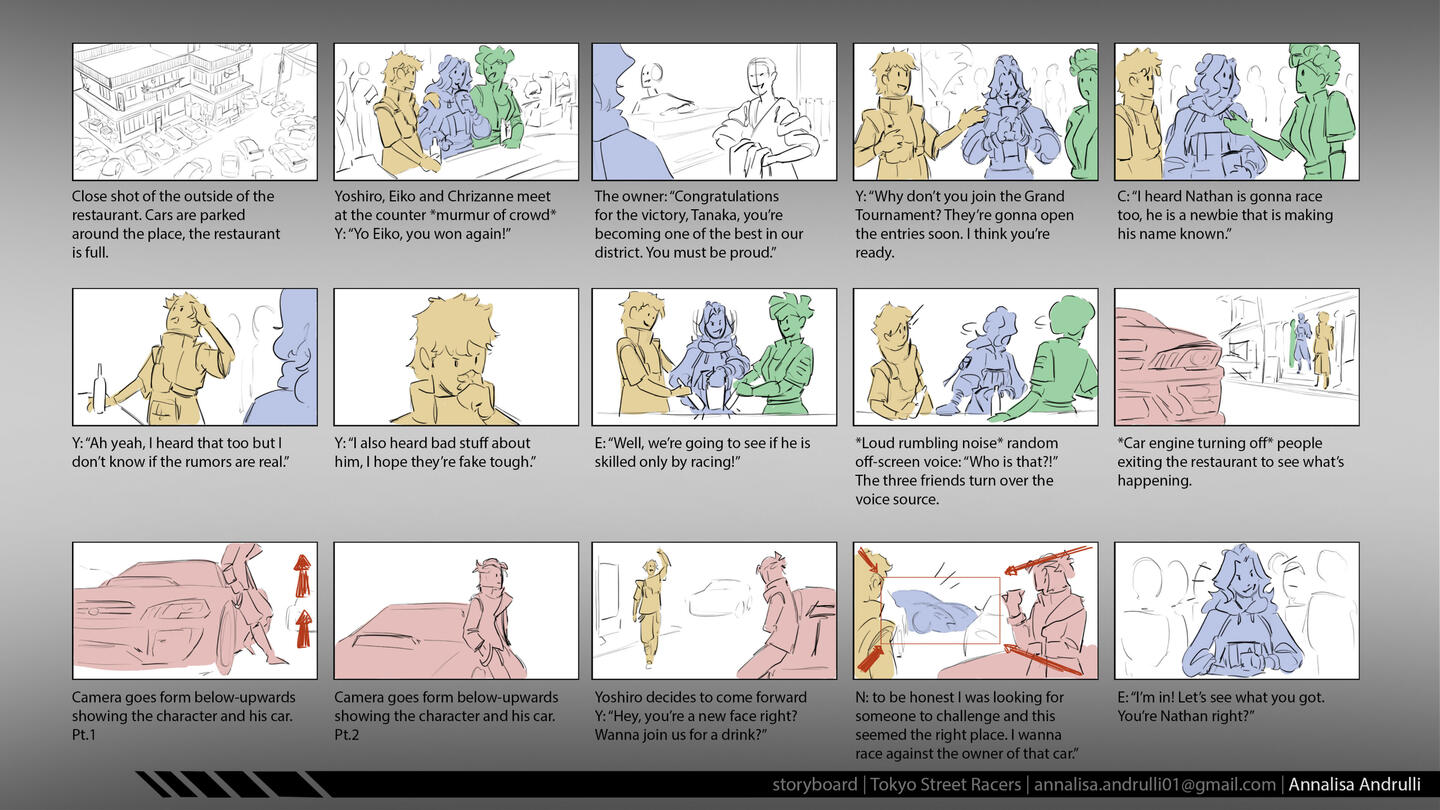 Close shot of the outside of the restaurant. Cars are parked around the place, the restaurant is full.

Yoshiro, Eiko and Chrizanne meet at the counter *murmur of crowd* Y: "Yo Eiko, you won again!"

The owner: "Congratulations for the victory, Tanaka, you're becoming one of the best in our district. You must be proud."

Y: "Why don't you join the Grand Tournament? They're gonna open the entries soon. I think you're ready.

C: "I heard Nathan is gonna race too, he is a newbie that is making his name known."

Y: "Ah yeah, I heard that too but I don't know if the rumors are real."

Y: "I also heard bad stuff about him, I hope they're fake tough."

E: "Well, we're going to see if he is skilled only by racing!"

*Loud rumbling noise* random off-screen voice: "Who is that?!" The three friends turn over the voice source.

*Car engine turning off* people exiting the restaurant to see what's happening.

Camera goes form below-upwards showing the character and his car. Pt.1

Camera goes form below-upwards showing the character and his car. Pt.2

Yoshiro decides to come forward Y: "Hey, you're a new face right? Wanna join us for a drink?"

N: to be honest I was looking for someone to challenge and this seemed the right place. I wanna race against the owner of that car."

E: "I'm in! Let's see what you got. You're Nathan right?"

storyboard | Tokyo Street Racers | annalisa.andrulli01@gmail.com | Annalisa Andrulli