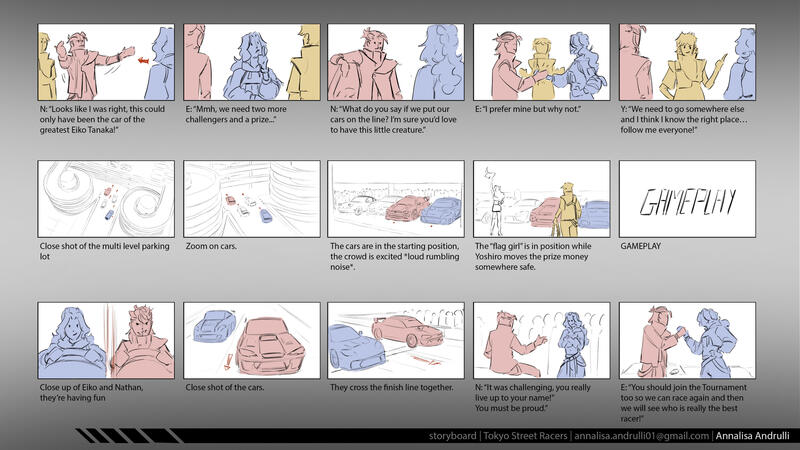 N: "Looks like I was right, this could only have been the car of the greatest Eiko Tanaka!"

E: "Mmh, we need two more challengers and a prize..."

N: "What do you say if we put our cars on the line? I'm sure you'd love to have this little creature."

E: "I prefer mine but why not."

Y: "We need to go somewhere else and I think I know the right place… follow me everyone!"

Close shot of the multi level parking lot

Zoom on cars.

The cars are in the starting position, the crowd is excited *loud rumbling noise*.

The "flag girl" is in position while Yoshiro moves the prize money somewhere safe.

GAMEPLAY

GAMEPLAY

Close up of Eiko and Nathan, they're having fun

Close shot of the cars.

They cross the finish line together.

N: "It was challenging, you really live up to your name!" You must be proud."

E: "You should join the Tournament too so we can race again and then we will see who is really the best racer!"

storyboard | Tokyo Street Racers | annalisa.andrulli01@gmail.com | Annalisa Andrulli